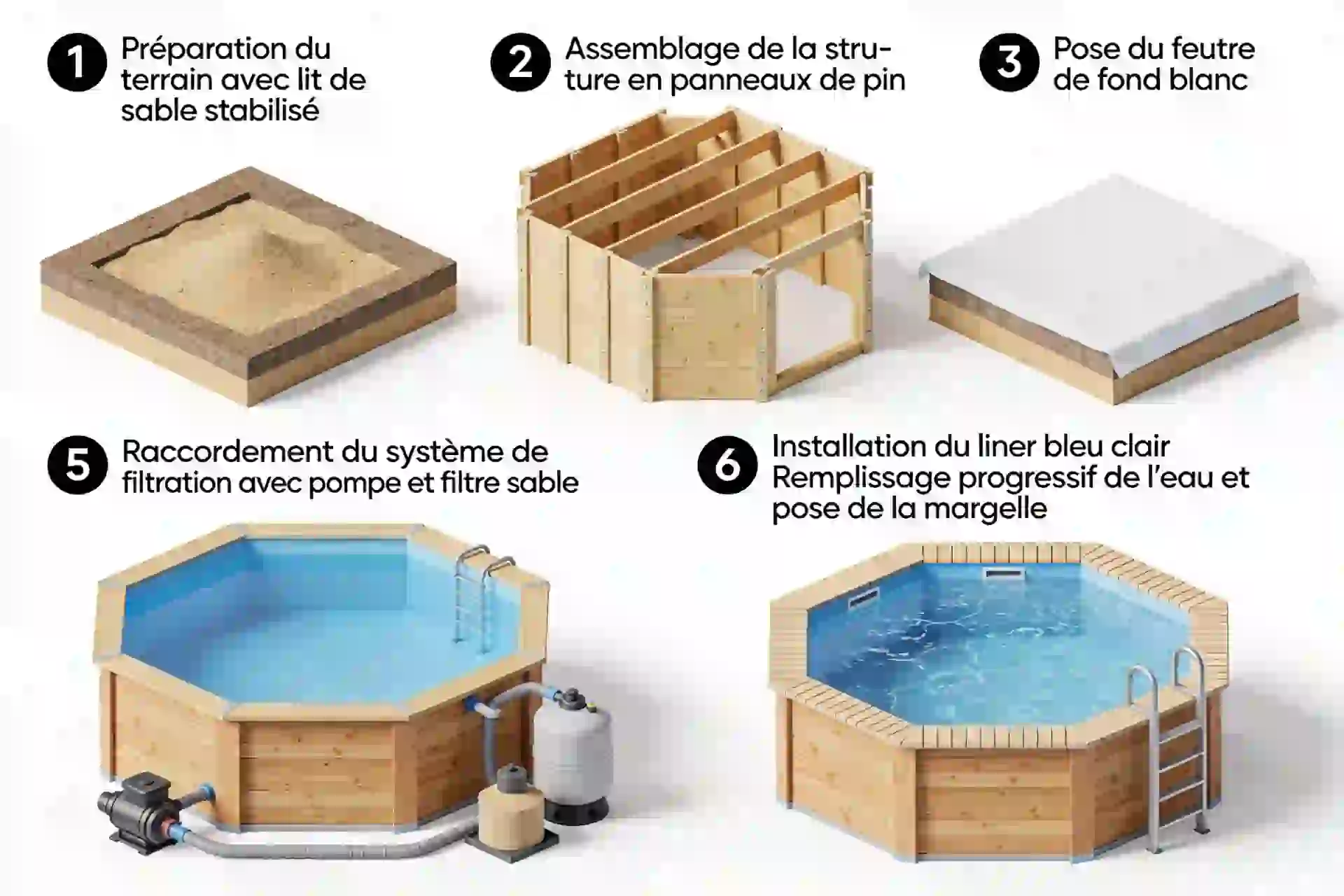 1 Préparation du terrain avec lit de sable stabilisé

2 Assemblage de la structure en panneaux de pin

3 Pose du feutre de fond blanc

5 Raccordement du système de filtration avec pompe et filtre sable

6 Installation du liner bleu clair Remplissage progressif de l'eau et pose de la margelle